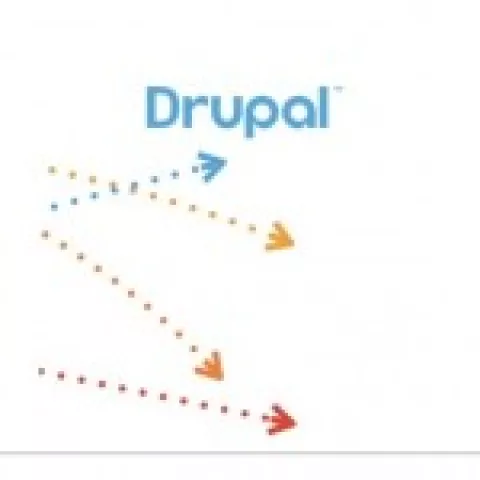 Drupal™